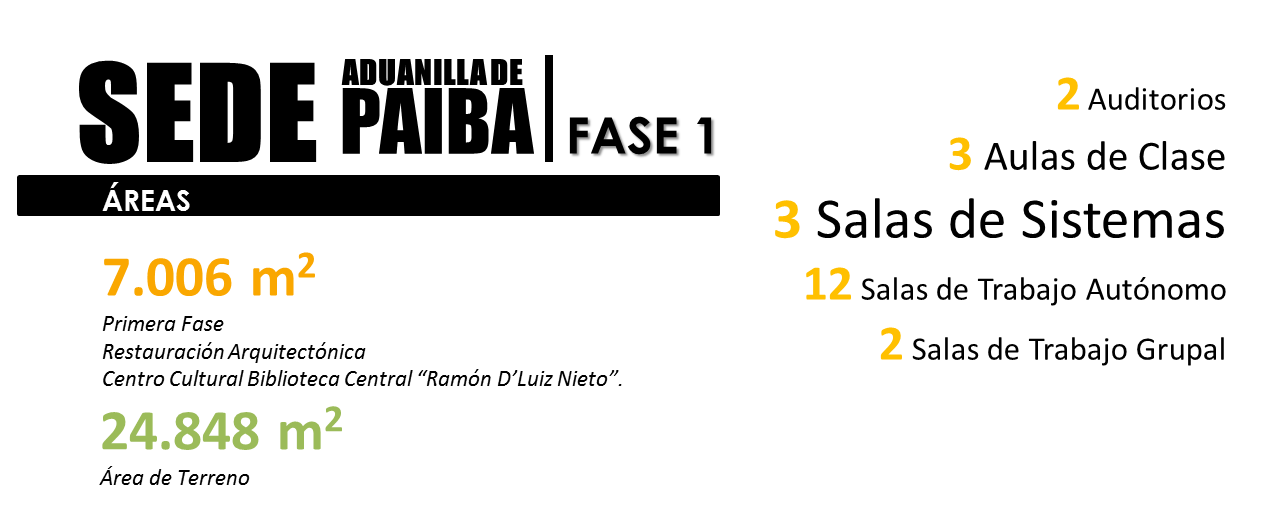 SEDE ADUANILLA DE PAIBA FASE 1

ÁREAS

7.006 $m^2$

Primera Fase
Restauración Arquitectónica
Centro Cultural Biblioteca Central "Ramón D'Luiz Nieto".

24.848 $m^2$

Área de Terreno

2 Auditorios

3 Aulas de Clase

3 Salas de Sistemas

12 Salas de Trabajo Autónomo

2 Salas de Trabajo Grupal